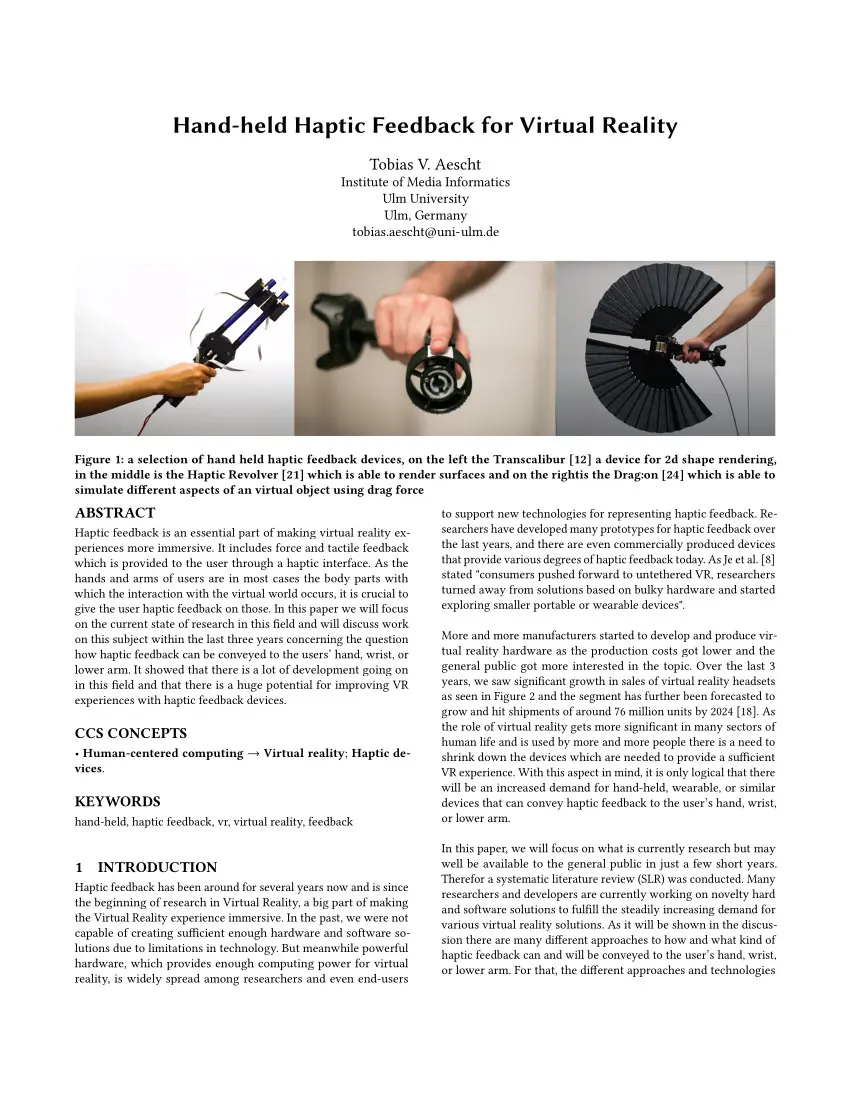 Hand-held Haptic Feedback for Virtual Reality

Tobias V. Aescht
Institute of Media Informatics
Ulm University
Ulm, Germany
tobias.aescht@uni-ulm.de

Figure 1: a selection of hand held haptic feedback devices, on the left the Transcalibur [12] a device for 2d shape rendering, in the middle is the Haptic Revolver [21] which is able to render surfaces and on the rightis the Drag:on [24] which is able to simulate different aspects of an virtual object using drag force

ABSTRACT
Haptic feedback is an essential part of making virtual reality experiences more immersive. It includes force and tactile feedback which is provided to the user through a haptic interface. As the hands and arms of users are in most cases the body parts with which the interaction with the virtual world occurs, it is crucial to give the user haptic feedback on those. In this paper we will focus on the current state of research in this field and will discuss work on this subject within the last three years concerning the question how haptic feedback can be conveyed to the users' hand, wrist, or lower arm. It showed that there is a lot of development going on in this field and that there is a huge potential for improving VR experiences with haptic feedback devices.

CCS CONCEPTS
• Human-centered computing → Virtual reality; Haptic devices.

KEYWORDS
hand-held, haptic feedback, vr, virtual reality, feedback

1 INTRODUCTION
Haptic feedback has been around for several years now and is since the beginning of research in Virtual Reality, a big part of making the Virtual Reality experience immersive. In the past, we were not capable of creating sufficient enough hardware and software solutions due to limitations in technology. But meanwhile powerful hardware, which provides enough computing power for virtual reality, is widely spread among researchers and even end-users to support new technologies for representing haptic feedback. Researchers have developed many prototypes for haptic feedback over the last years, and there are even commercially produced devices that provide various degrees of haptic feedback today. As Je et al. [8] stated "consumers pushed forward to untethered VR, researchers turned away from solutions based on bulky hardware and started exploring smaller portable or wearable devices".

More and more manufacturers started to develop and produce virtual reality hardware as the production costs got lower and the general public got more interested in the topic. Over the last 3 years, we saw significant growth in sales of virtual reality headsets as seen in Figure 2 and the segment has further been forecasted to grow and hit shipments of around 76 million units by 2024 [18]. As the role of virtual reality gets more significant in many sectors of human life and is used by more and more people there is a need to shrink down the devices which are needed to provide a sufficient VR experience. With this aspect in mind, it is only logical that there will be an increased demand for hand-held, wearable, or similar devices that can convey haptic feedback to the user's hand, wrist, or lower arm.

In this paper, we will focus on what is currently research but may well be available to the general public in just a few short years. Therefor a systematic literature review (SLR) was conducted. Many researchers and developers are currently working on novelty hard and software solutions to fulfill the steadily increasing demand for various virtual reality solutions. As it will be shown in the discussion there are many different approaches to how and what kind of haptic feedback can and will be conveyed to the user's hand, wrist, or lower arm. For that, the different approaches and technologies